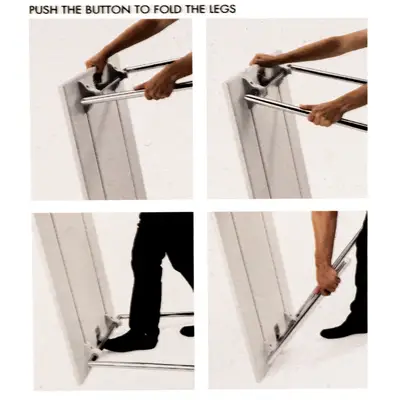 PUSH THE BUTTON TO FOLD THE LEGS